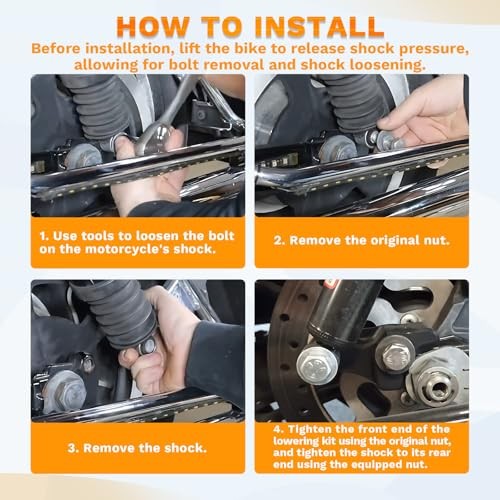 HOW TO INSTALL

Before installation, lift the bike to release shock pressure, allowing for bolt removal and shock loosening.

1. Use tools to loosen the bolt on the motorcycle's shock.

2. Remove the original nut.

3. Remove the shock.

4. Tighten the front end of the lowering kit using the original nut, and tighten the shock to its rear end using the equipped nut.