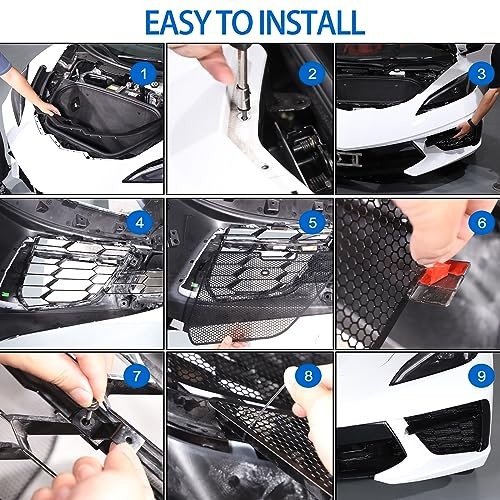 EASY TO INSTALL

1

2

3

4

5

6

7

8

9